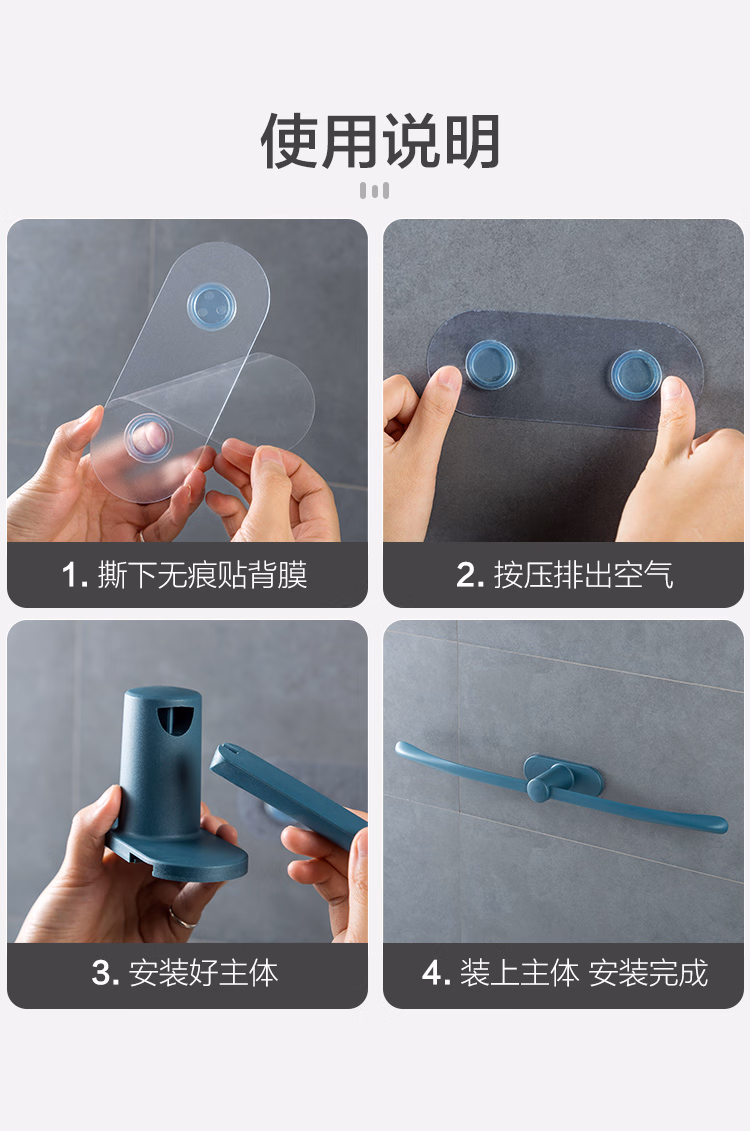 使用说明

1. 撕下无痕贴背膜

2. 按压排出空气

3. 安装好主体

4. 装上主体 安装完成