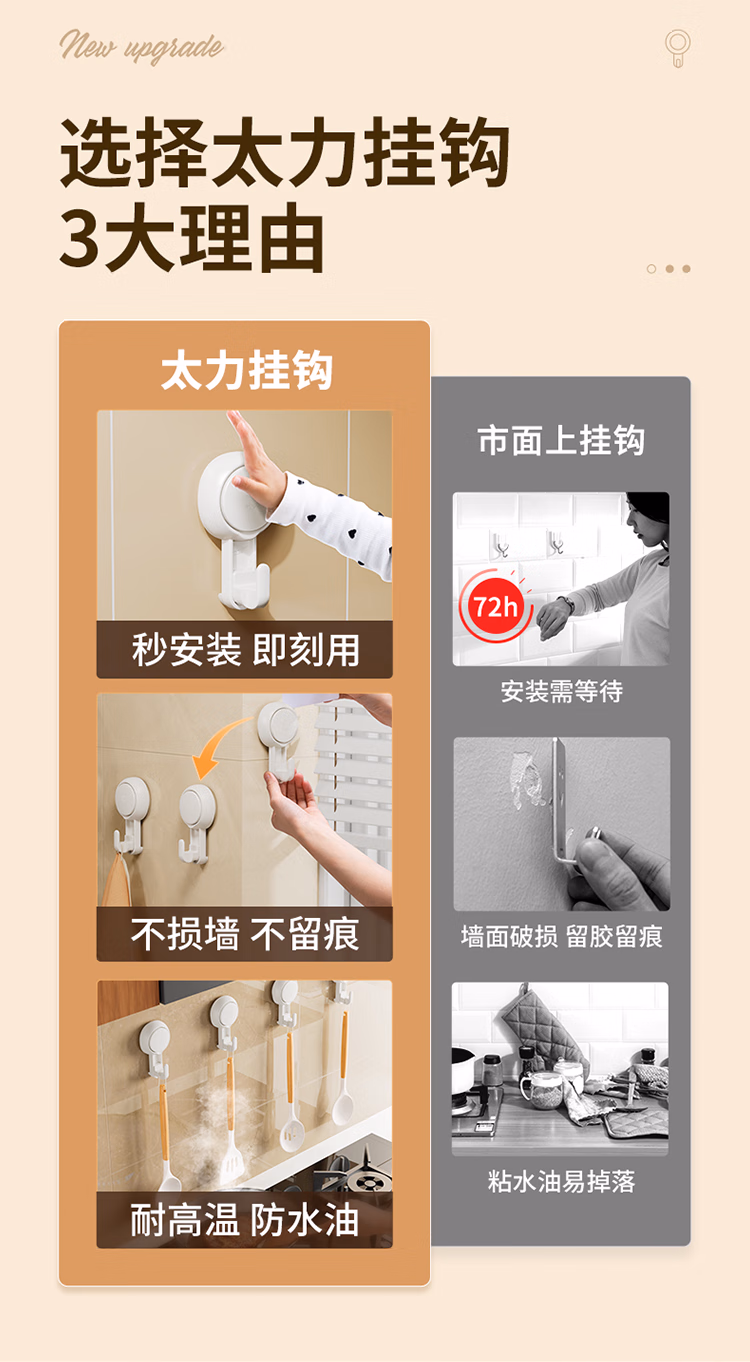 New upgrade

选择太力挂钩
3大理由

太力挂钩

秒安装 即刻用

不损墙 不留痕

耐高温 防水油

市面上挂钩

72h

安装需等待

墙面破损 留胶留痕

粘水油易掉落