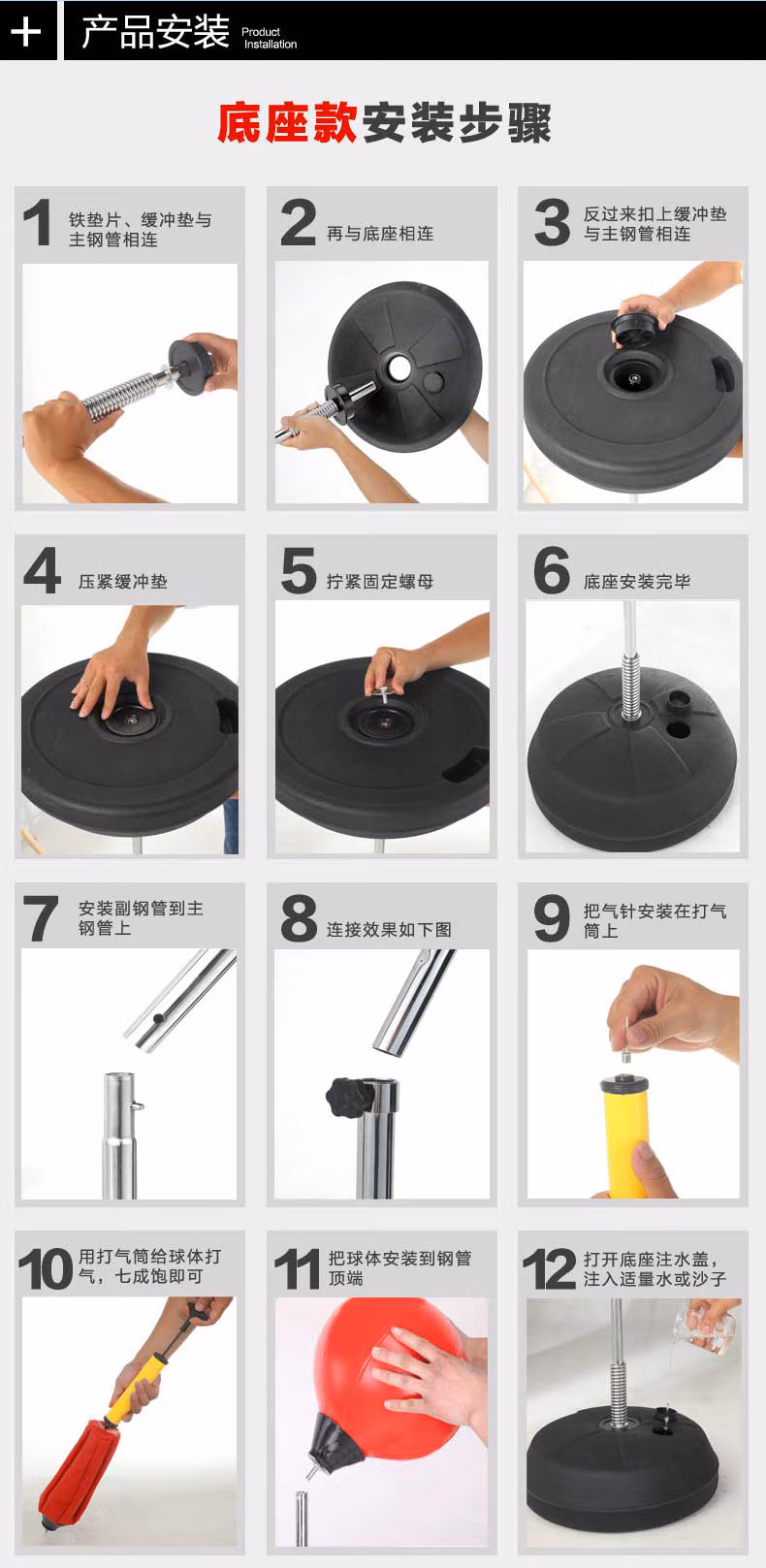 + 产品安装 Product Installation

底座款安装步骤

1 铁垫片、缓冲垫与主钢管相连

2 再与底座相连

3 反过来扣上缓冲垫与主钢管相连

4 压紧缓冲垫

5 拧紧固定螺母

6 底座安装完毕

7 安装副钢管到主钢管上

8 连接效果如下图

9 把气针安装在打气筒上

10 用打气筒给球体打气，七成饱即可

11 把球体安装到钢管顶端

12 打开底座注水盖，注入适量水或沙子